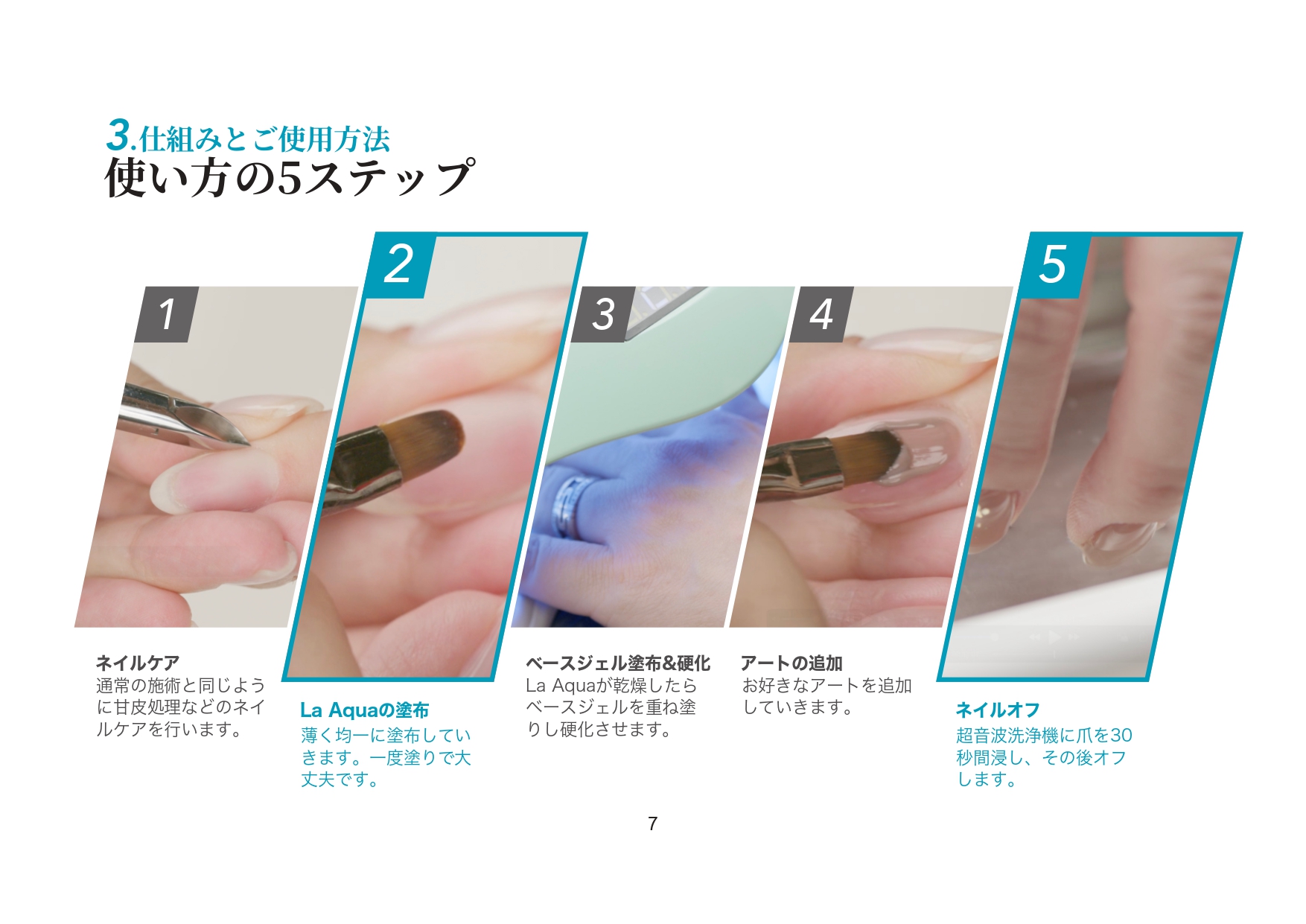 3.仕組みとご使用方法
使い方の5ステップ

1

ネイルケア
通常の施術と同じように甘皮処理などのネイルケアを行います。

2

La Aquaの塗布
薄く均一に塗布していきます。一度塗りで大丈夫です。

3

ベースジェル塗布&硬化
La Aquaが乾燥したらベースジェルを重ね塗りし硬化させます。

4

アートの追加
お好きなアートを追加していきます。

5

ネイルオフ
超音波洗浄機に爪を30秒間浸し、その後オフします。

7